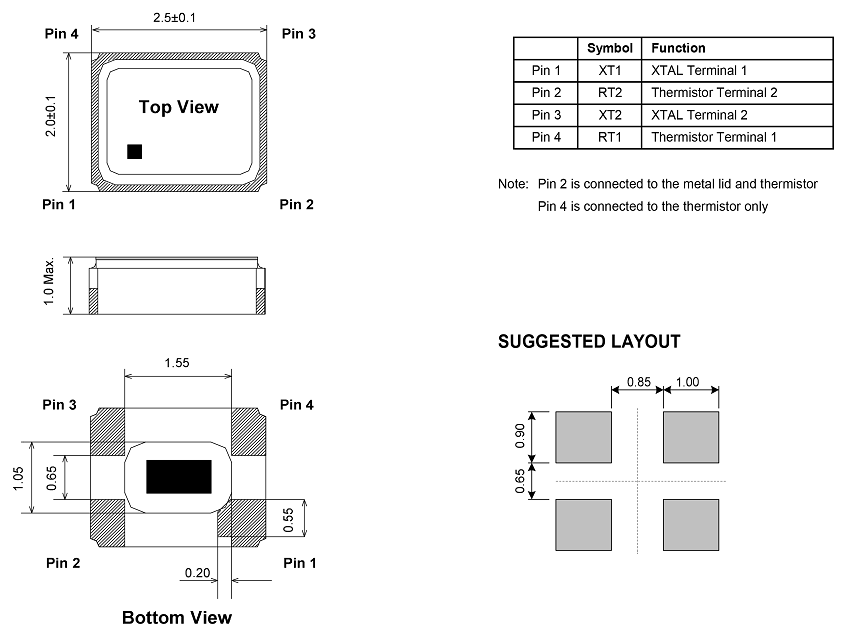 2.5±0.1

Pin 4

Pin 3

2.0±0.1

Top View

Pin 1

Pin 2

1.0 Max.

1.55

Pin 3

Pin 4

1.05

0.65

0.55

Pin 2

Pin 1

0.20

Bottom View

| | Symbol | Function |
|---|---|---|
| Pin 1 | XT1 | XTAL Terminal 1 |
| Pin 2 | RT2 | Thermistor Terminal 2 |
| Pin 3 | XT2 | XTAL Terminal 2 |
| Pin 4 | RT1 | Thermistor Terminal 1 |

Note: Pin 2 is connected to the metal lid and thermistor
Pin 4 is connected to the thermistor only

SUGGESTED LAYOUT

0.85

1.00

0.90

0.65